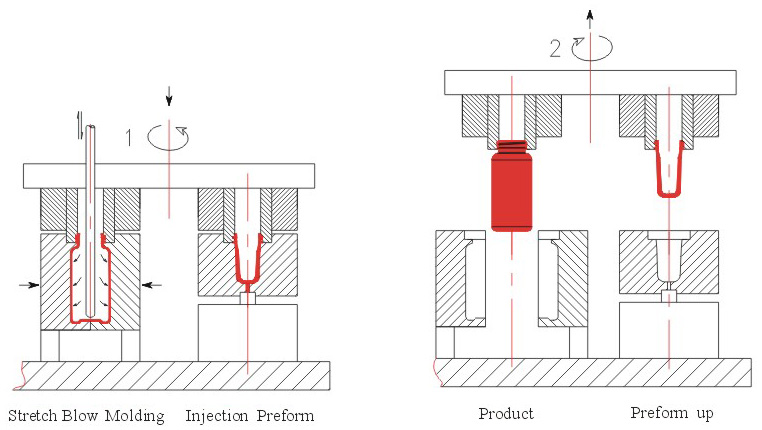 1

2

Stretch Blow Molding

Injection Preform

Product

Preform up